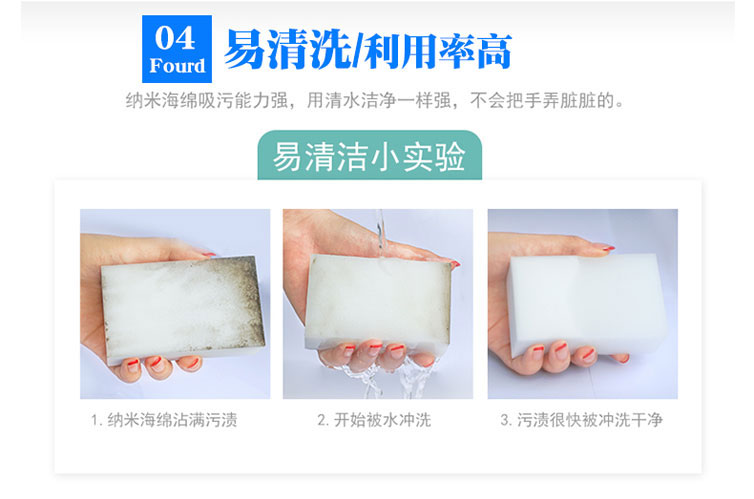 04
Fourd

易清洗/利用率高

纳米海绵吸污能力强，用清水洁净一样强，不会把手弄脏脏的。

易清洁小实验

1. 纳米海绵沾满污渍

2. 开始被水冲洗

3. 污渍很快被冲洗干净